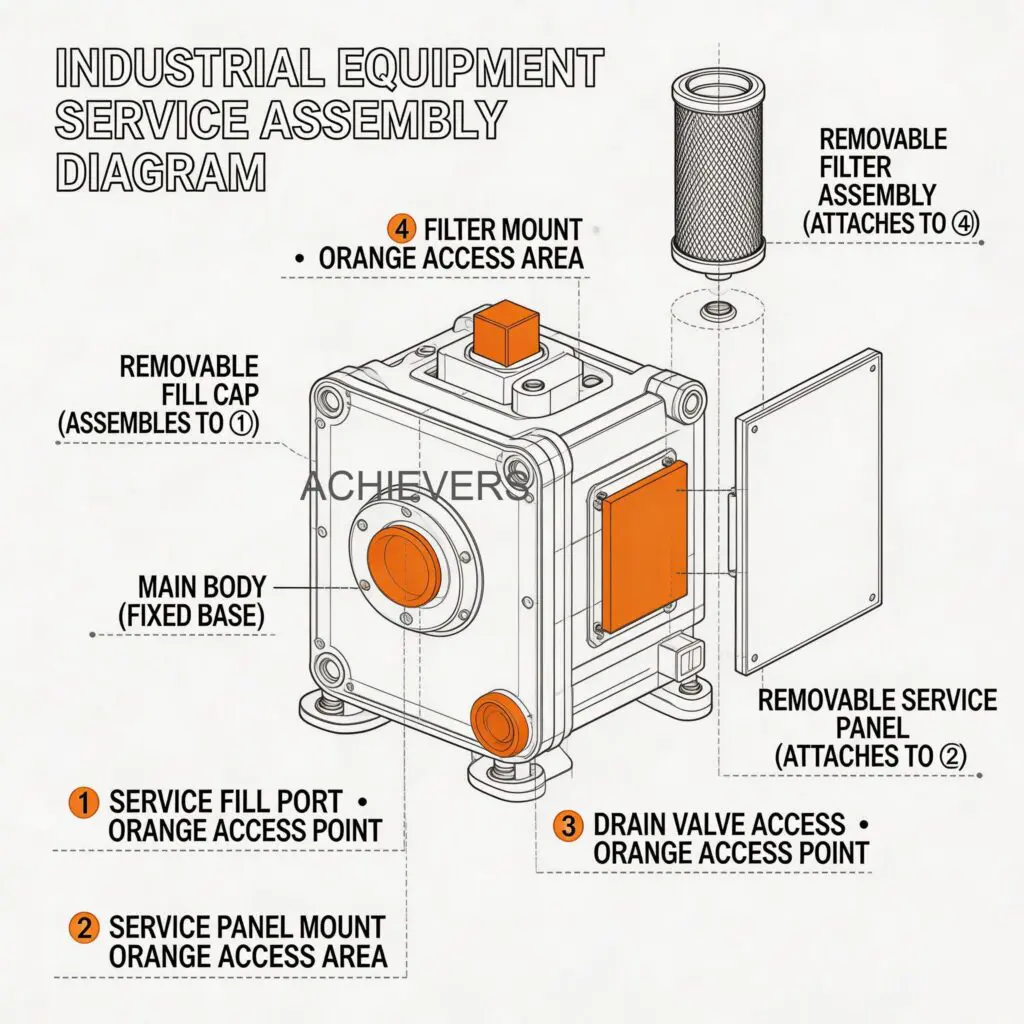 INDUSTRIAL EQUIPMENT SERVICE ASSEMBLY DIAGRAM

REMOVABLE FILTER ASSEMBLY (ATTACHES TO ④)

4 FILTER MOUNT
• ORANGE ACCESS AREA

REMOVABLE FILL CAP (ASSEMBLES TO ①)

ACHIEVERS

MAIN BODY (FIXED BASE)

REMOVABLE SERVICE PANEL (ATTACHES TO ②)

1 SERVICE FILL PORT •
ORANGE ACCESS POINT

3 DRAIN VALVE ACCESS •
ORANGE ACCESS POINT

2 SERVICE PANEL MOUNT
ORANGE ACCESS AREA